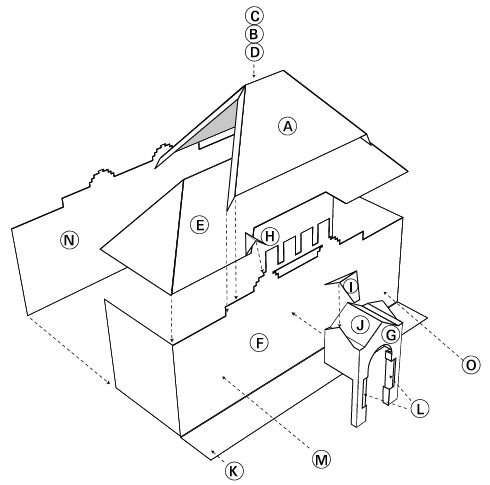 C
B
D
A
N
E
H
I
J
G
F
O
L
M
K